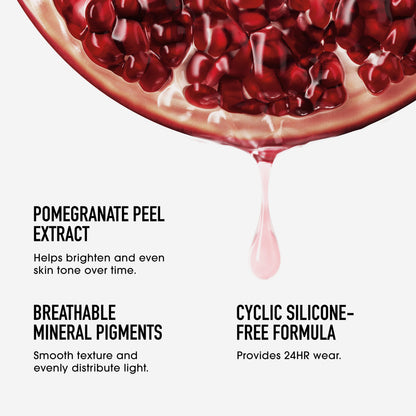 POMEGRANATE PEEL EXTRACT

Helps brighten and even skin tone over time.

BREATHABLE MINERAL PIGMENTS

Smooth texture and evenly distribute light.

CYCLIC SILICONE-FREE FORMULA

Provides 24HR wear.